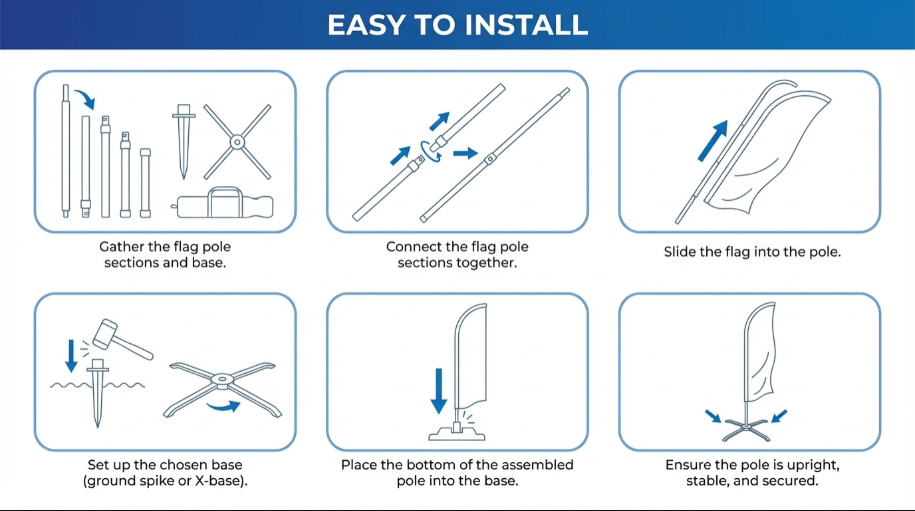 EASY TO INSTALL

Gather the flag pole sections and base.

Connect the flag pole sections together.

Slide the flag into the pole.

Set up the chosen base (ground spike or X-base).

Place the bottom of the assembled pole into the base.

Ensure the pole is upright, stable, and secured.